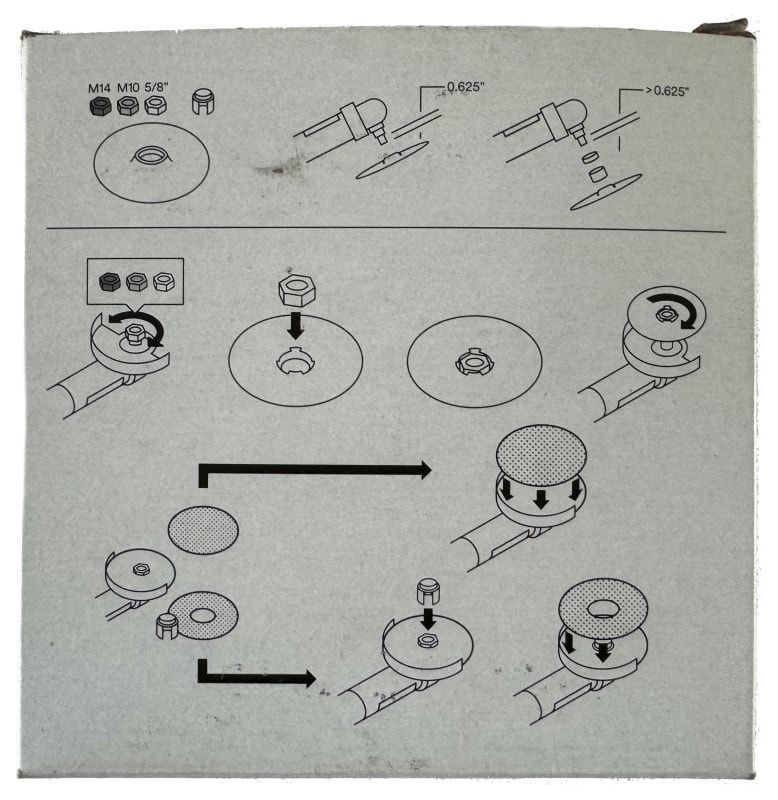 M14 M10 5/8"

0.625"

>0.625"